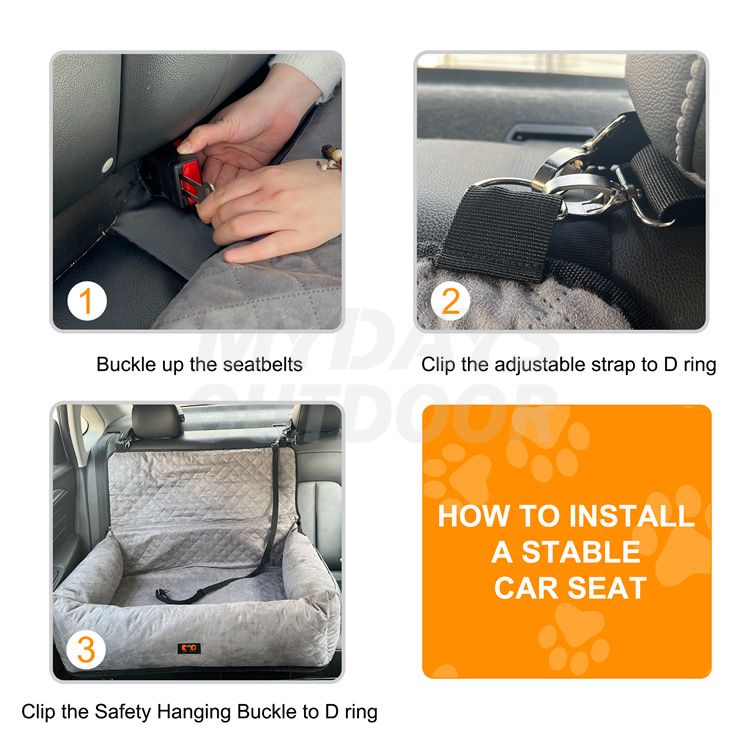 1

Buckle up the seatbelts

2

Clip the adjustable strap to D ring

MYDAYS OUTDOOR

3

Clip the Safety Hanging Buckle to D ring

HOW TO INSTALL A STABLE CAR SEAT