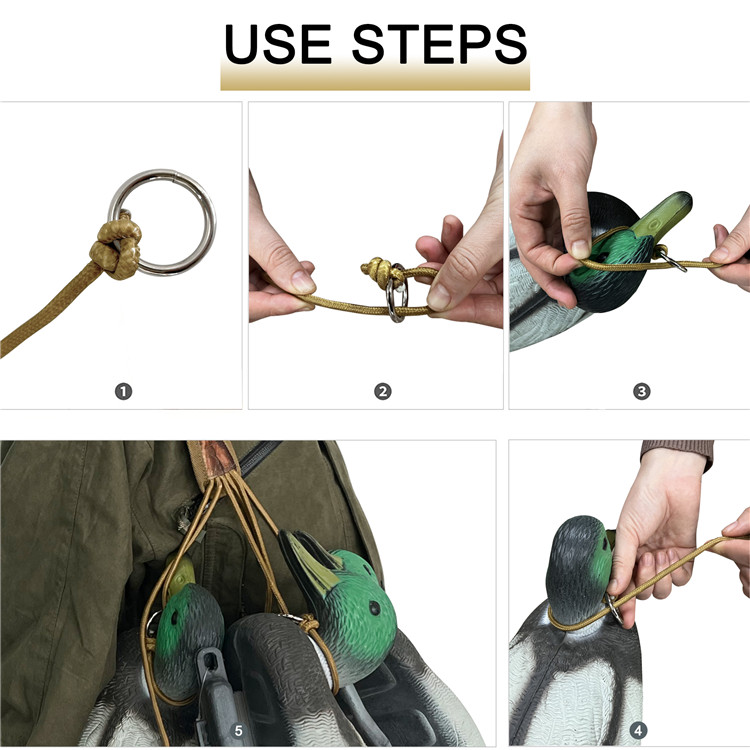 USE STEPS

1

2

3

5

4